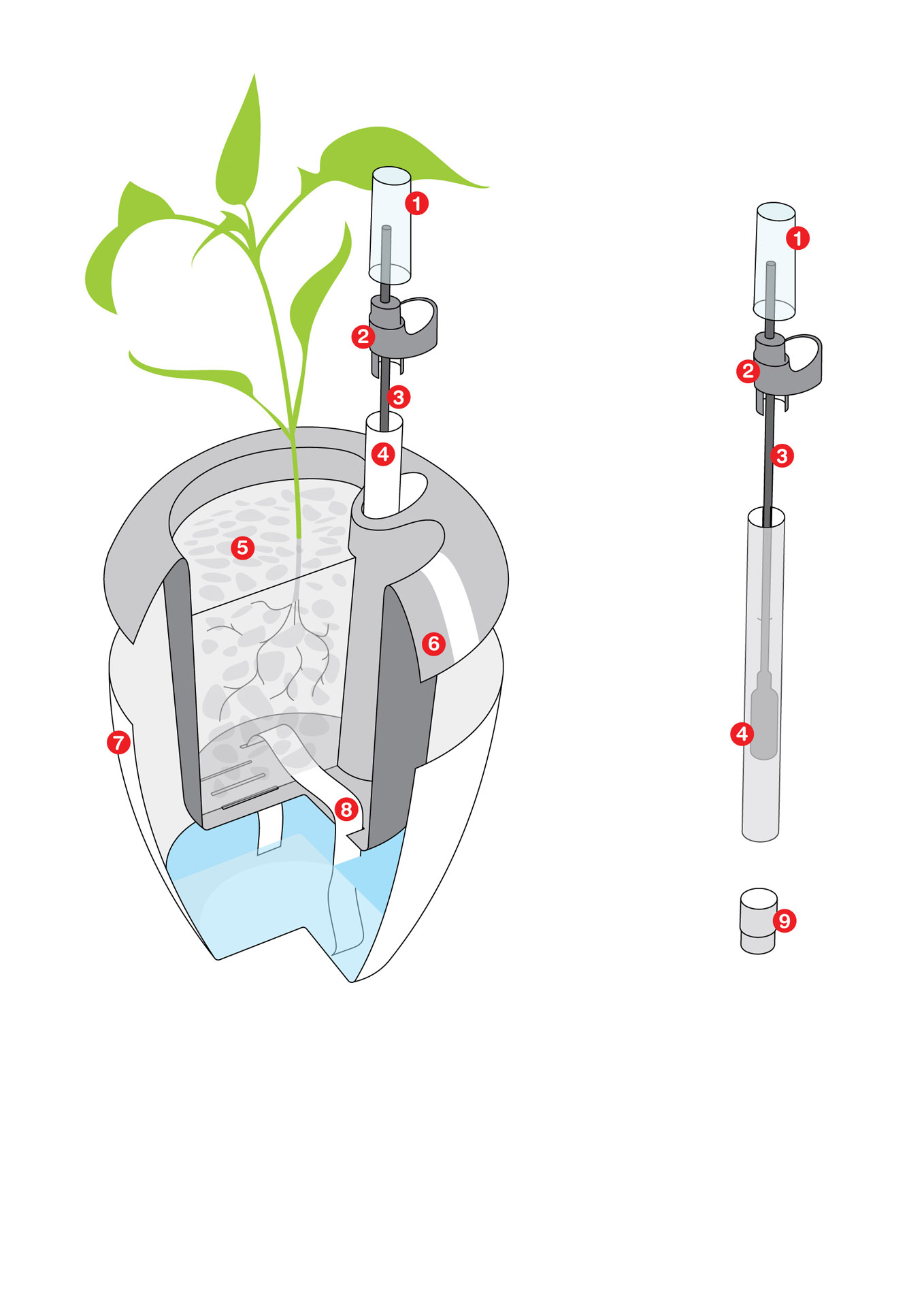 1
2
3
4
5
6
7
8
1
2
3
4
9